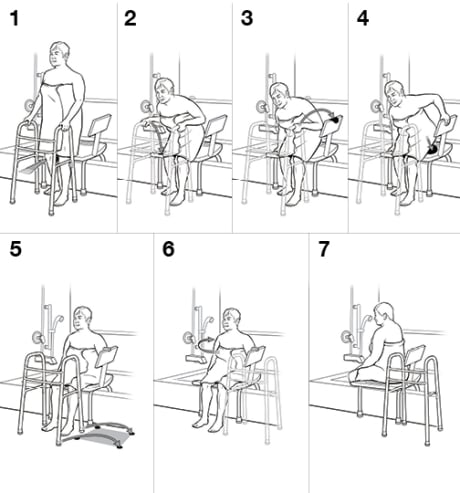 1

2

3

4

5

6

7