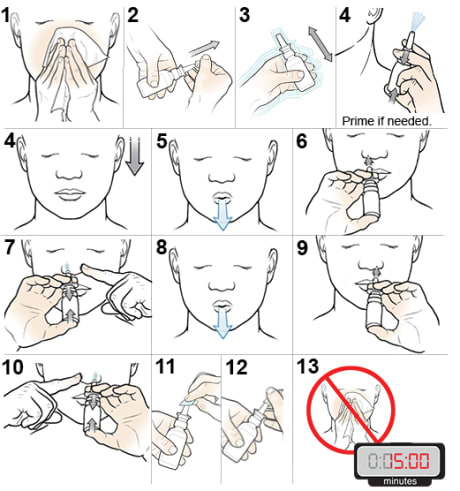 1

2

3

4

Prime if needed.

4

5

6

7

8

9

10

11

12

13

0:05:00

minutes