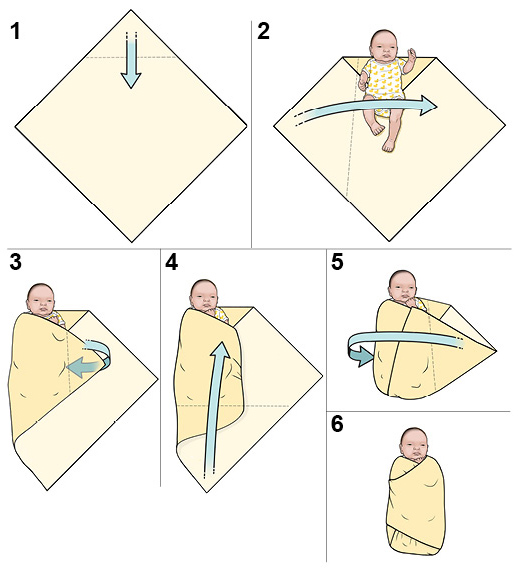 1

2

3

4

5

6